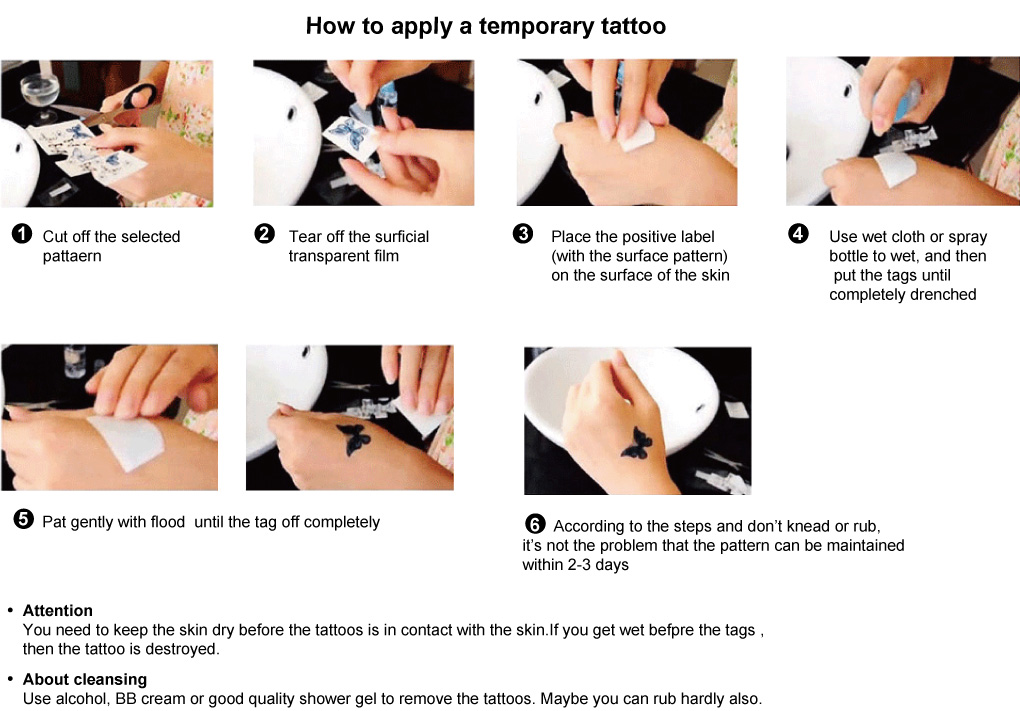 How to apply a temporary tattoo

❶ Cut off the selected pattaern

❷ Tear off the surficial transparent film

❸ Place the positive label (with the surface pattern) on the surface of the skin

❹ Use wet cloth or spray bottle to wet, and then put the tags until completely drenched

❺ Pat gently with flood until the tag off completely

❻ According to the steps and don't knead or rub, it's not the problem that the pattern can be maintained within 2-3 days

• Attention
You need to keep the skin dry before the tattoos is in contact with the skin.If you get wet befpre the tags , then the tattoo is destroyed.

• About cleansing
Use alcohol, BB cream or good quality shower gel to remove the tattoos. Maybe you can rub hardly also.